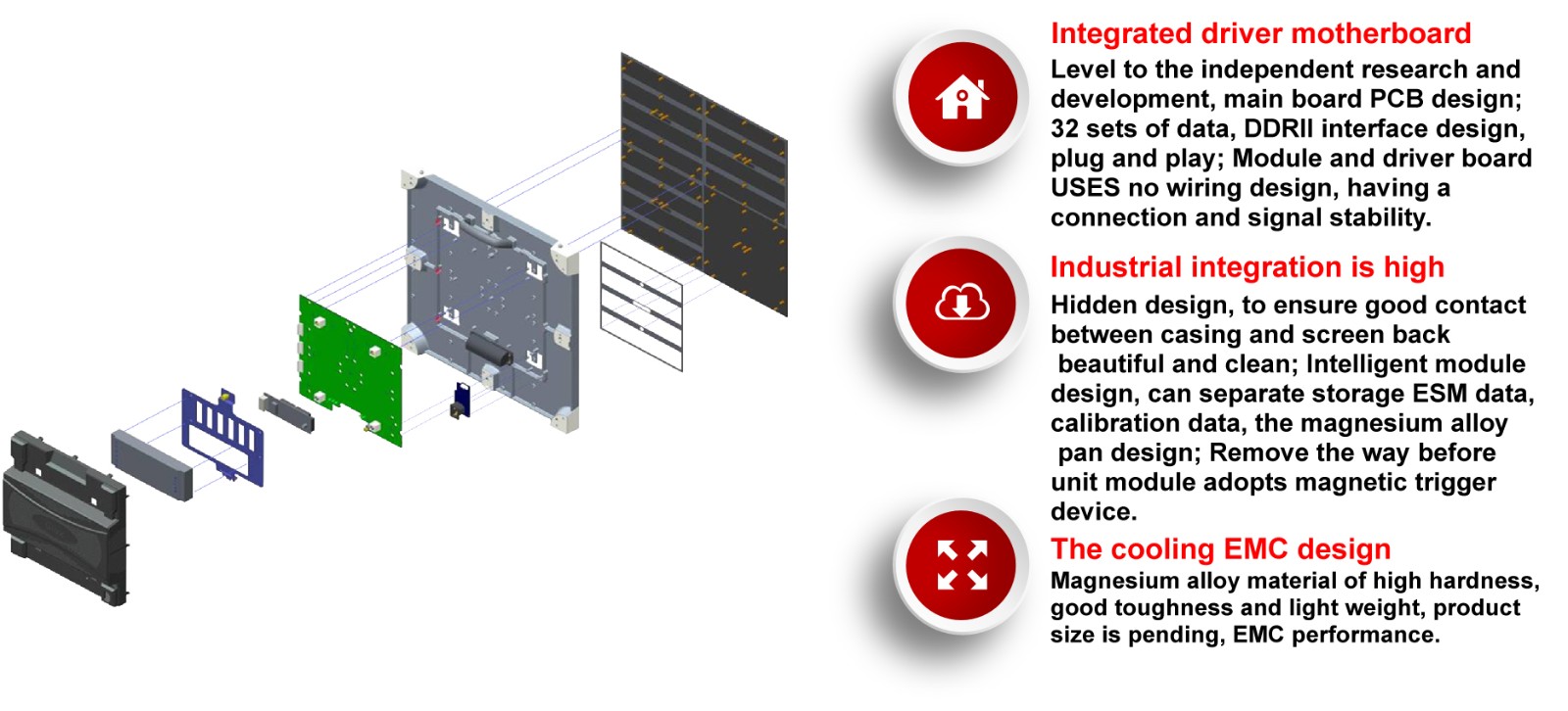 Integrated driver motherboard

Level to the independent research and development, main board PCB design; 32 sets of data, DDRII interface design, plug and play; Module and driver board USES no wiring design, having a connection and signal stability.

Industrial integration is high

Hidden design, to ensure good contact between casing and screen back beautiful and clean; Intelligent module design, can separate storage ESM data, calibration data, the magnesium alloy pan design; Remove the way before unit module adopts magnetic trigger device.

The cooling EMC design

Magnesium alloy material of high hardness, good toughness and light weight, product size is pending, EMC performance.